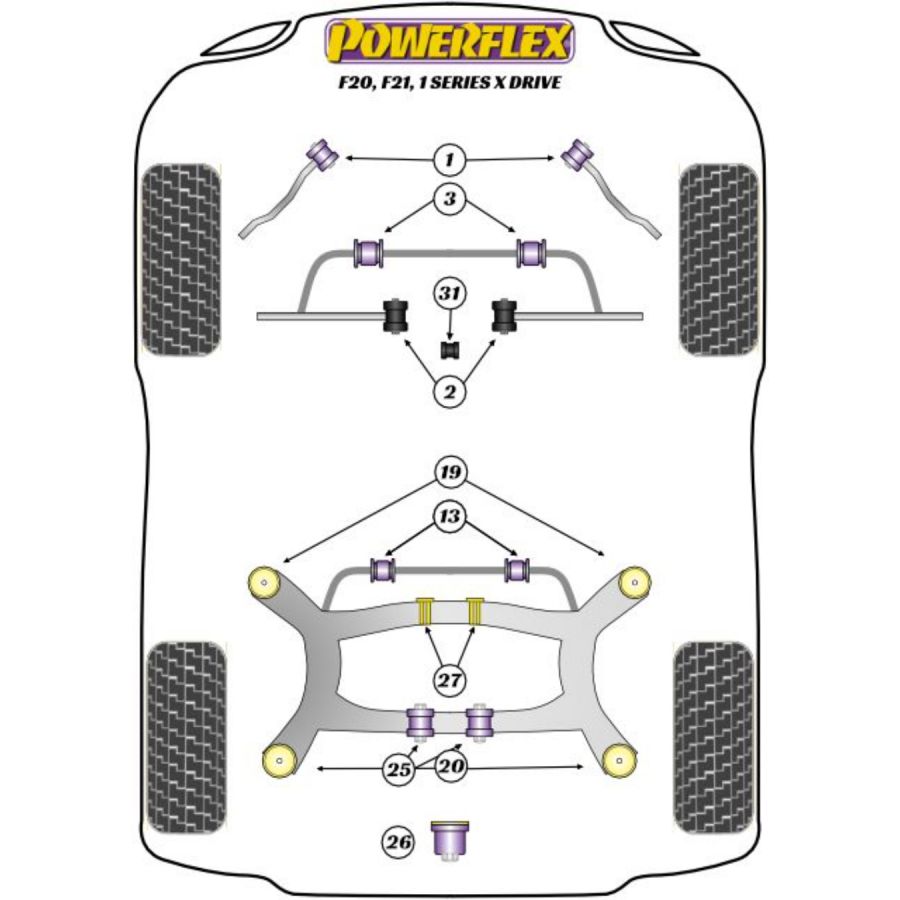 POWERFLEX
F20, F21, 1 SERIES X DRIVE

1
3
31
2
19
13
27
25
20
26