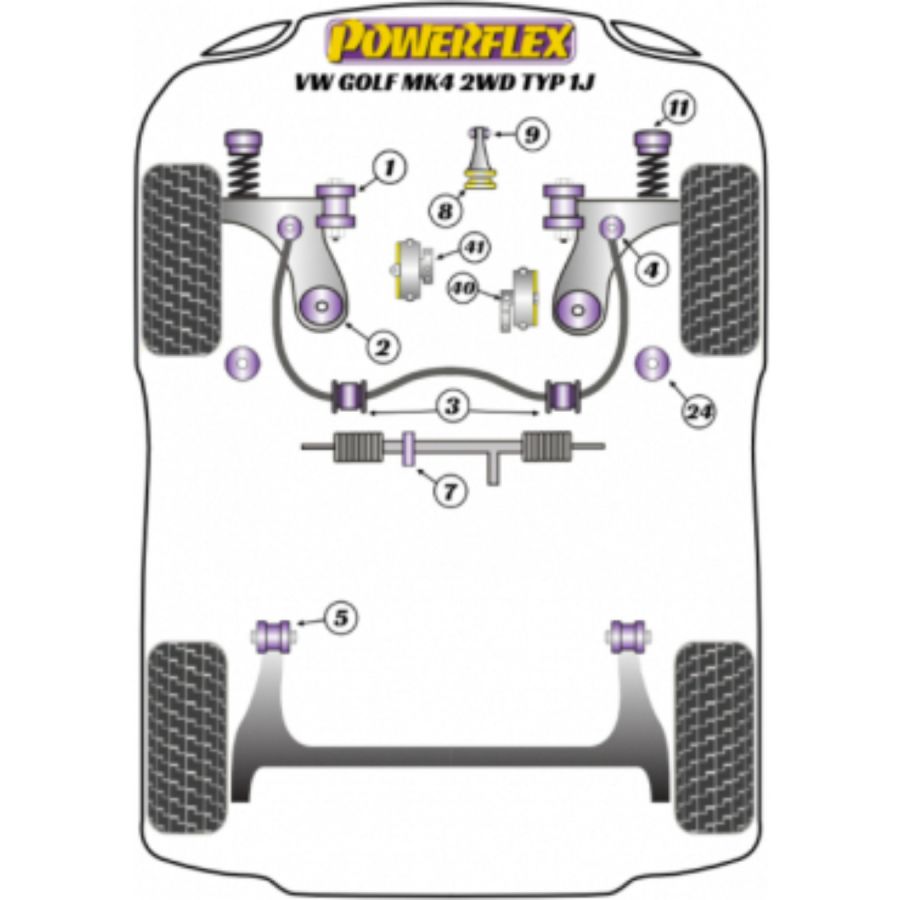 POWERFLEX
VW GOLF MK4 2WD TYP 1J

11
9
1
8
41
4
40
2
24
3
7
5