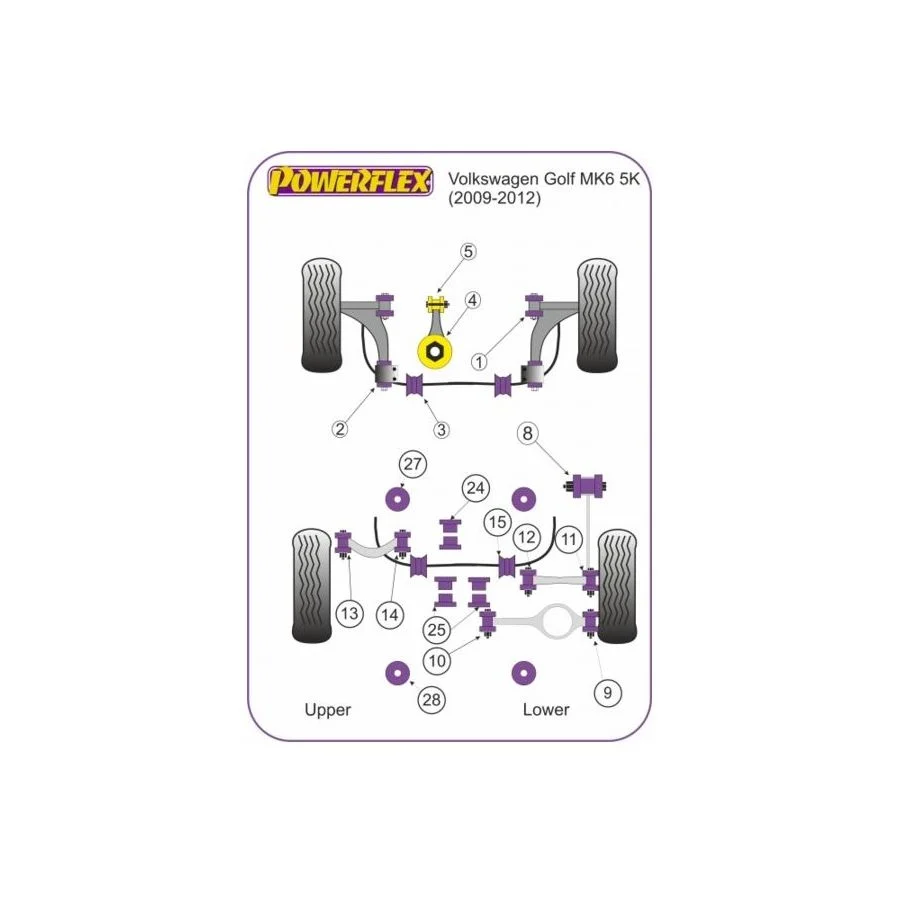 POWERFLEX

Volkswagen Golf MK6 5K
(2009-2012)

5
4
1
2
3

8
27
24
15
12
11
13
14
25
10
9
28

Upper
Lower